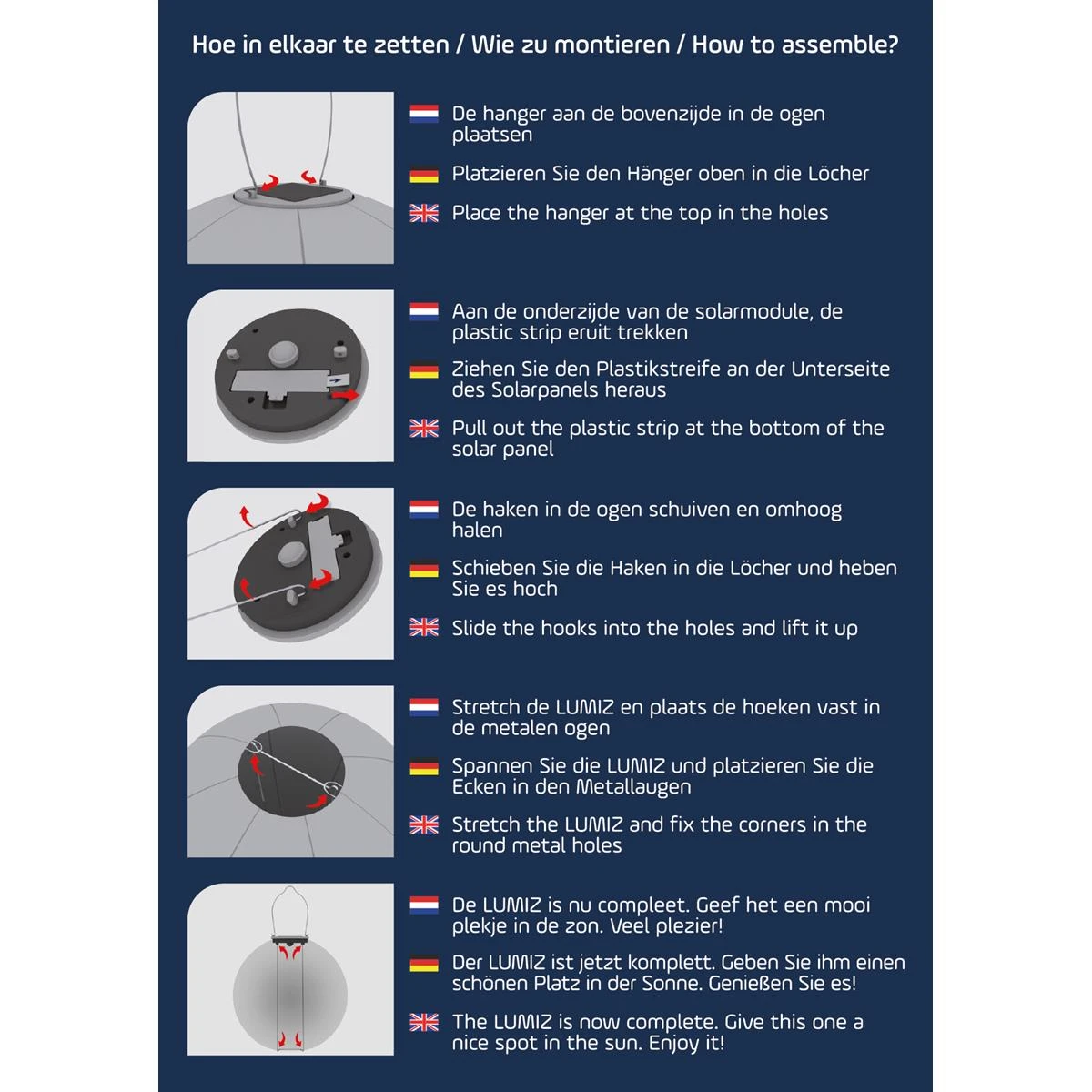 Hoe in elkaar te zetten / Wie zu montieren / How to assemble?

De hanger aan de bovenzijde in de ogen plaatsen

Platzieren Sie den Hänger oben in die Löcher

Place the hanger at the top in the holes

Aan de onderzijde van de solarmodule, de plastic strip eruit trekken

Ziehen Sie den Plastikstreife an der Unterseite des Solarpanels heraus

Pull out the plastic strip at the bottom of the solar panel

De haken in de ogen schuiven en omhoog halen

Schieben Sie die Haken in die Löcher und heben Sie es hoch

Slide the hooks into the holes and lift it up

Stretch de LUMIZ en plaats de hoeken vast in de metalen ogen

Spannen Sie die LUMIZ und platzieren Sie die Ecken in den Metallaugen

Stretch the LUMIZ and fix the corners in the round metal holes

De LUMIZ is nu compleet. Geef het een mooi plekje in de zon. Veel plezier!

Der LUMIZ ist jetzt komplett. Geben Sie ihm einen schönen Platz in der Sonne. Genießen Sie es!

The LUMIZ is now complete. Give this one a nice spot in the sun. Enjoy it!